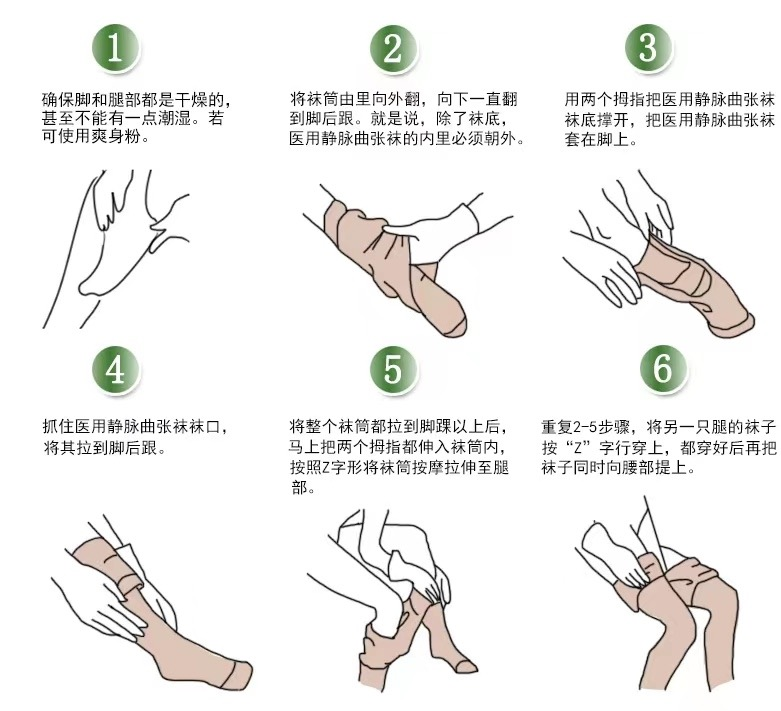 1

确保脚和腿部都是干燥的，甚至不能有一点潮湿。若可使用爽身粉。

2

将袜筒由里向外翻，向下一直翻到脚后跟。就是说，除了袜底，医用静脉曲张袜的内里必须朝外。

3

用两个拇指把医用静脉曲张袜袜底撑开，把医用静脉曲张袜套在脚上。

4

抓住医用静脉曲张袜袜口，将其拉到脚后跟。

5

将整个袜筒都拉到脚踝以上后，马上把两个拇指都伸入袜筒内，按照Z字形将袜筒按摩拉伸至腿部。

6

重复2-5步骤，将另一只腿的袜子按“Z”字行穿上，都穿好后再把袜子同时向腰部提上。