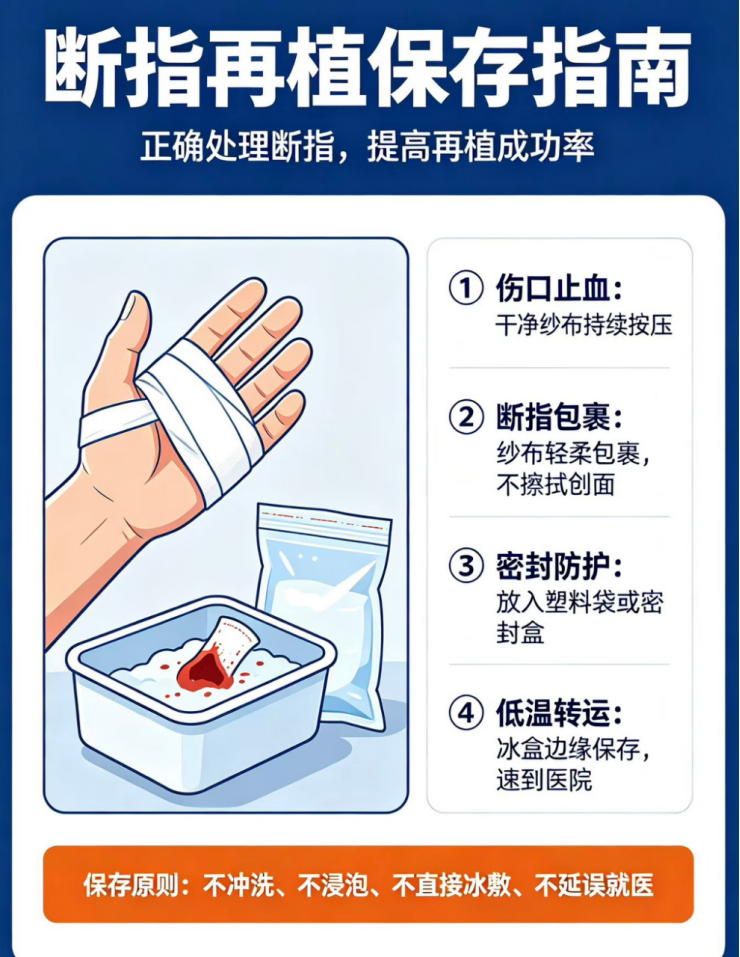 断指再植保存指南

正确处理断指，提高再植成功率

① 伤口止血：
干净纱布持续按压

② 断指包裹：
纱布轻柔包裹，不擦拭创面

③ 密封防护：
放入塑料袋或密封盒

④ 低温转运：
冰盒边缘保存，速到医院

保存原则：不冲洗、不浸泡、不直接冰敷、不延误就医