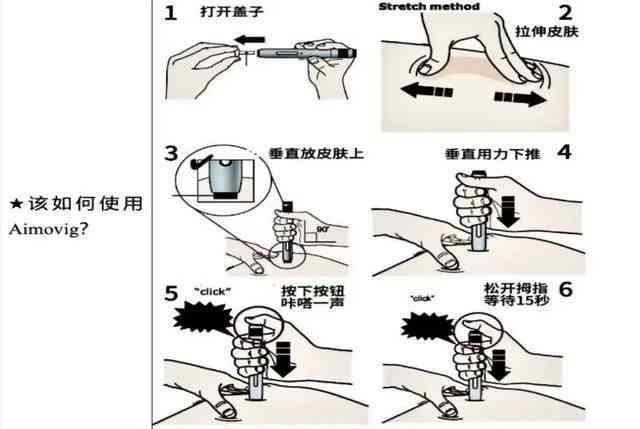 ★该如何使用 Aimovig?

1 打开盖子

Stretch method
2 拉伸皮肤

3 垂直放皮肤上

90°

垂直用力下推 4

5 "click" 按下按钮 咔嗒一声

"click" 松开拇指 等待15秒 6