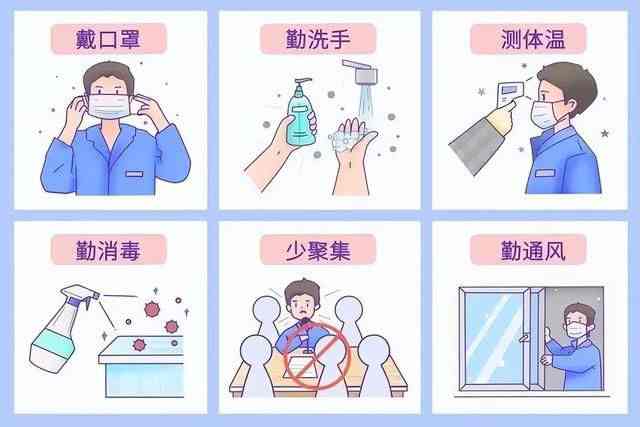 戴口罩

勤洗手

测体温

勤消毒

少聚集

勤通风